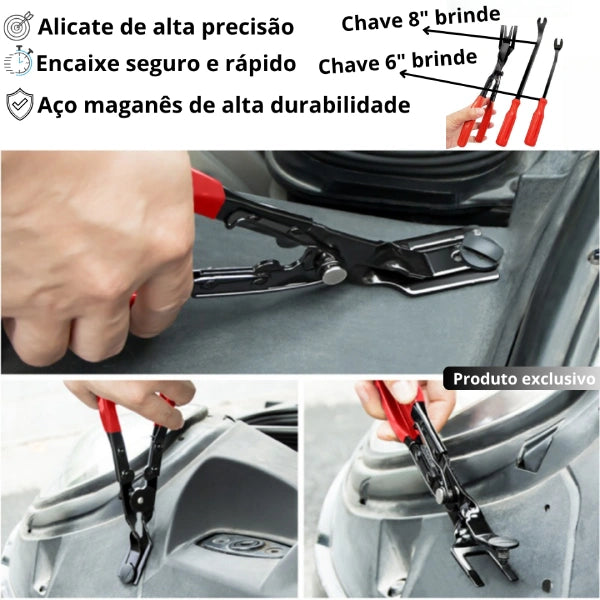 Alicate de alta precisão
Encaixe seguro e rápido
Aço maganês de alta durabilidade

Chave 8" brinde
Chave 6" brinde

Produto exclusivo