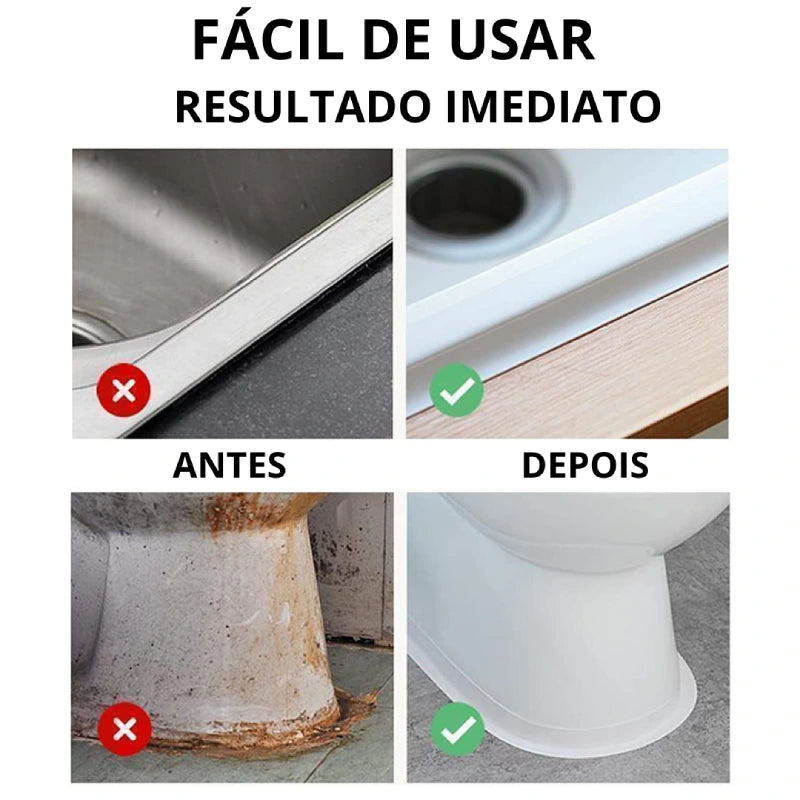 FÁCIL DE USAR
RESULTADO IMEDIATO

ANTES DEPOIS