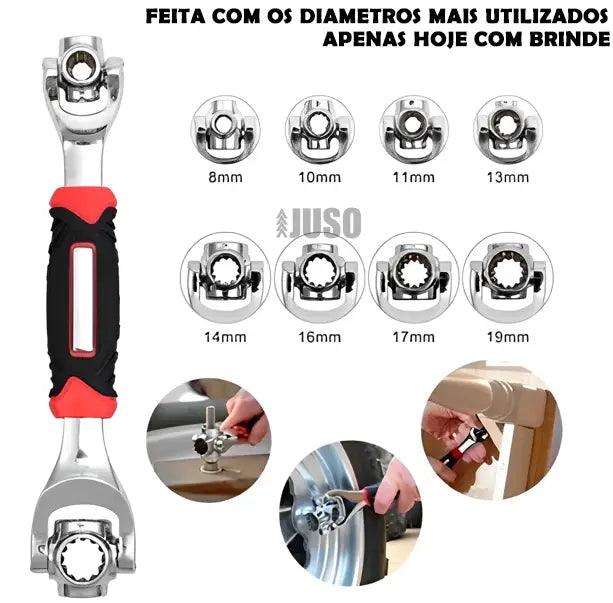 FEITA COM OS DIAMETROS MAIS UTILIZADOS
APENAS HOJE COM BRINDE

8mm 10mm 11mm 13mm

JUSO

14mm 16mm 17mm 19mm